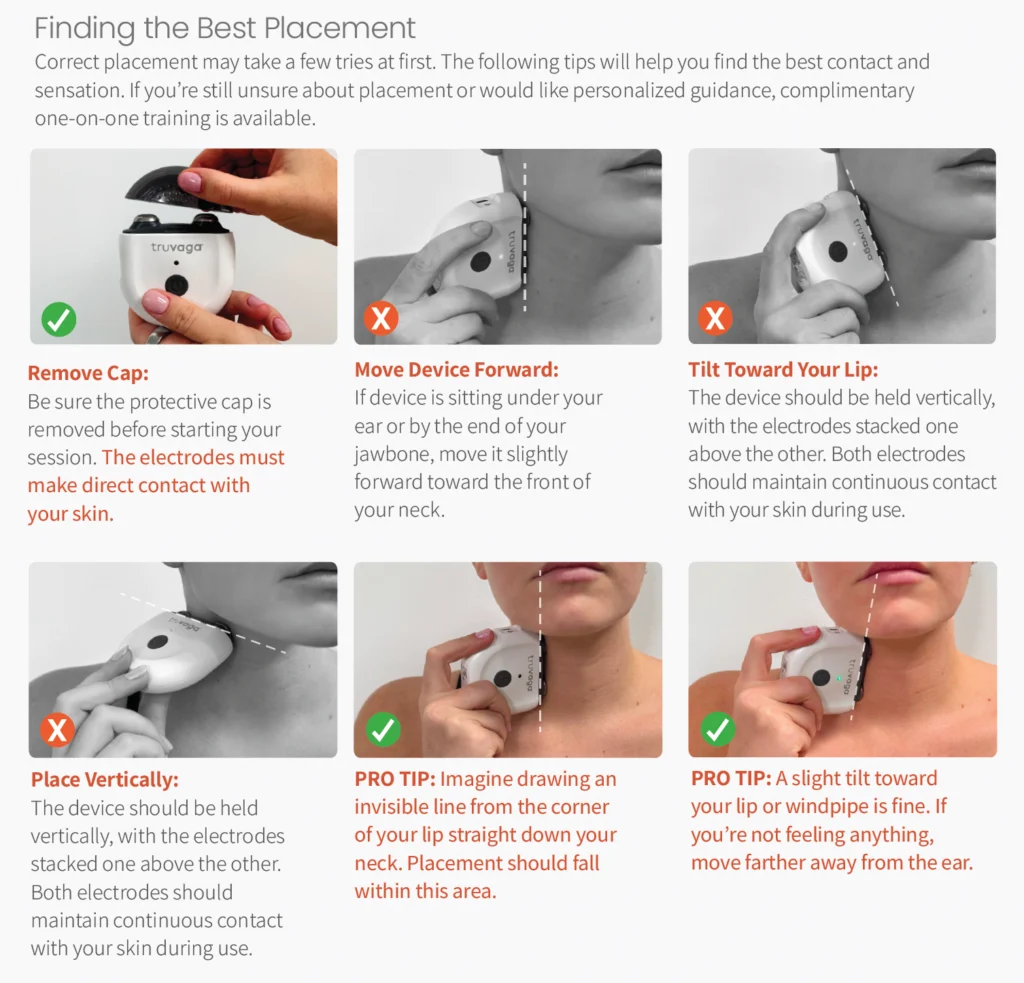 Finding the Best Placement

Correct placement may take a few tries at first. The following tips will help you find the best contact and sensation. If you're still unsure about placement or would like personalized guidance, complimentary one-on-one training is available.

truvaga

Remove Cap:
Be sure the protective cap is removed before starting your session. The electrodes must make direct contact with your skin.

truvaga

Move Device Forward:
If device is sitting under your ear or by the end of your jawbone, move it slightly forward toward the front of your neck.

truvaga

Tilt Toward Your Lip:
The device should be held vertically, with the electrodes stacked one above the other. Both electrodes should maintain continuous contact with your skin during use.

truvaga

Place Vertically:
The device should be held vertically, with the electrodes stacked one above the other. Both electrodes should maintain continuous contact with your skin during use.

PRO TIP: Imagine drawing an invisible line from the corner of your lip straight down your neck. Placement should fall within this area.

truvaga

PRO TIP: A slight tilt toward your lip or windpipe is fine. If you're not feeling anything, move farther away from the ear.